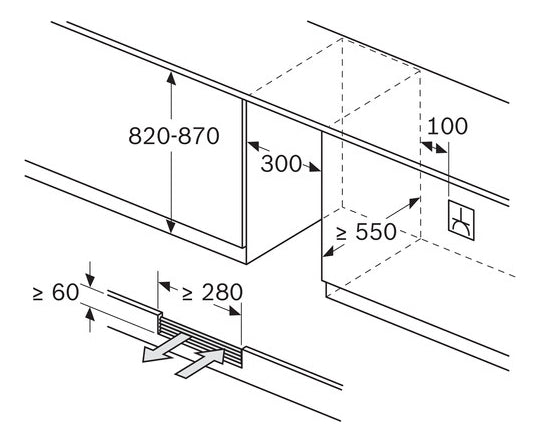 820-870

300

100

≥ 550

≥ 60

≥ 280