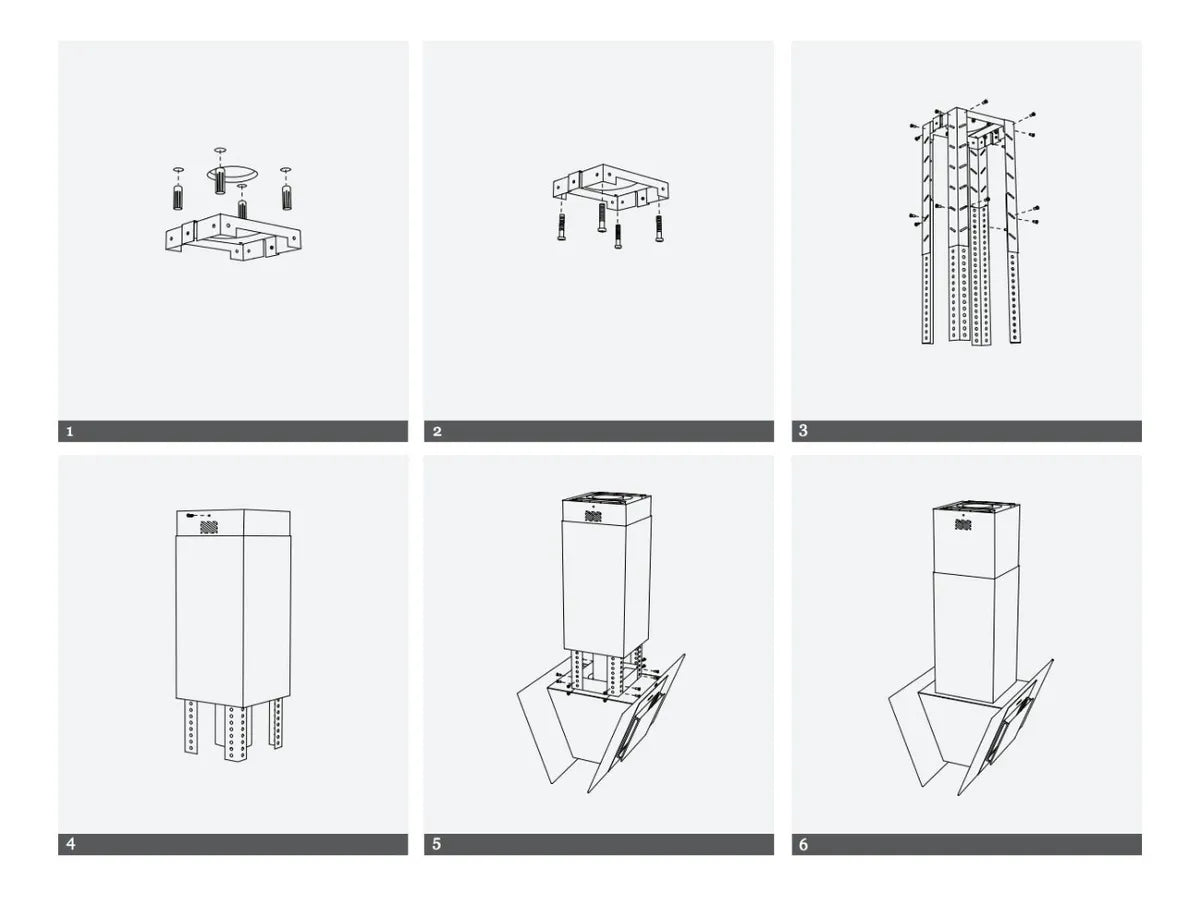 1

2

3

4

5

6