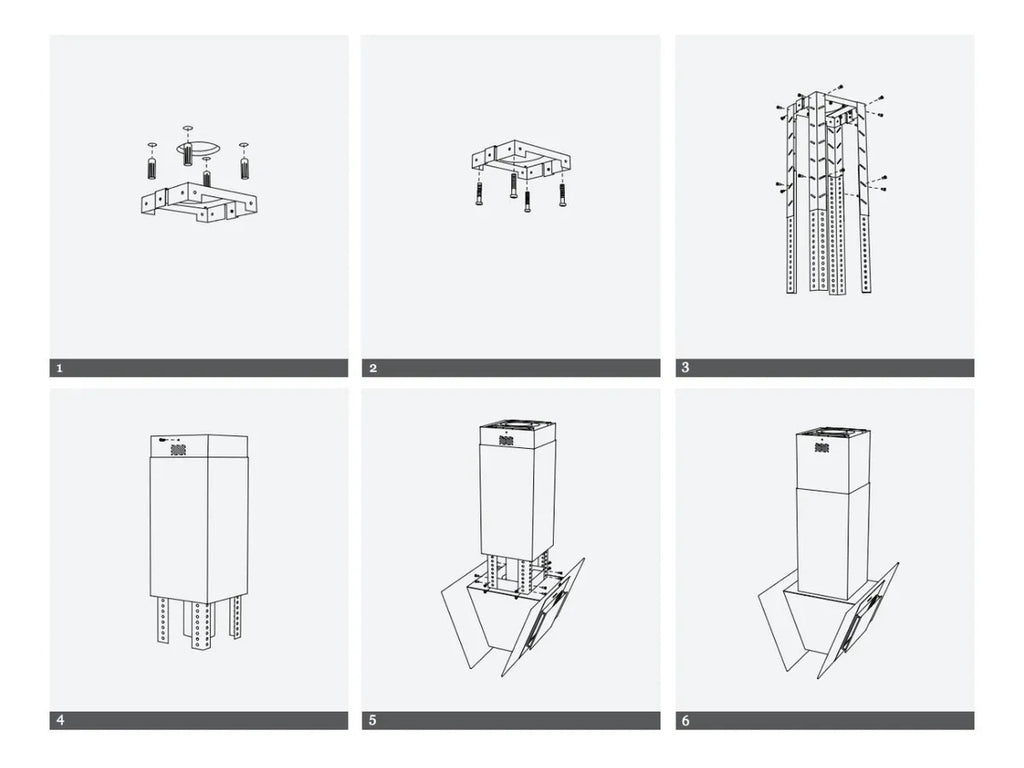 1

2

3

4

5

6